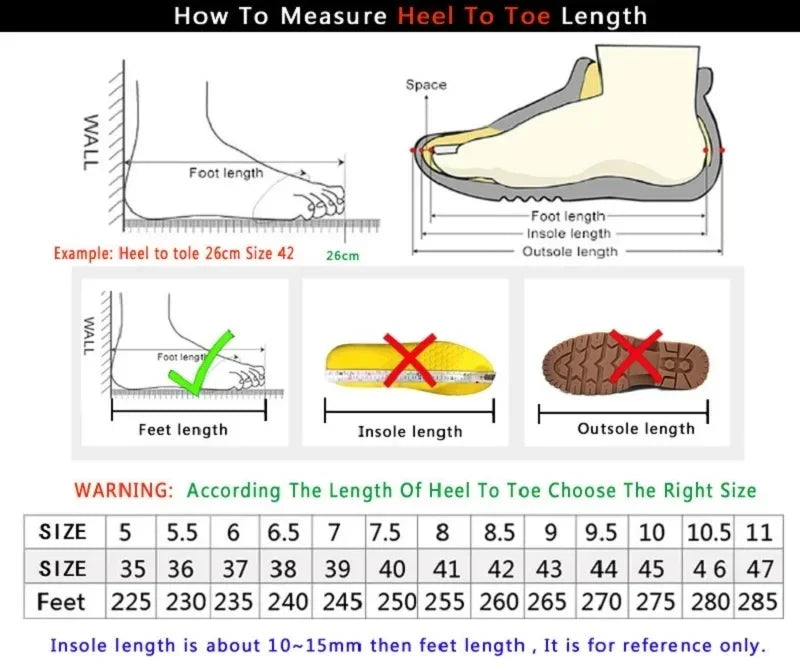 How To Measure Heel To Toe Length

WALL

Foot length

Example: Heel to tole 26cm Size 42

26cm

Space

Foot length

Insole length

Outsole length

WALL

Foot lengt

Feet length

Insole length

Outsole length

WARNING: According The Length Of Heel To Toe Choose The Right Size

| SIZE | 5 | 5.5 | 6 | 6.5 | 7 | 7.5 | 8 | 8.5 | 9 | 9.5 | 10 | 10.5 | 11 |
|---|---|---|---|---|---|---|---|---|---|---|---|---|---|
| SIZE | 35 | 36 | 37 | 38 | 39 | 40 | 41 | 42 | 43 | 44 | 45 | 46 | 47 |
| Feet | 225 | 230 | 235 | 240 | 245 | 250 | 255 | 260 | 265 | 270 | 275 | 280 | 285 |

Insole length is about 10~15mm then feet length , It is for reference only.